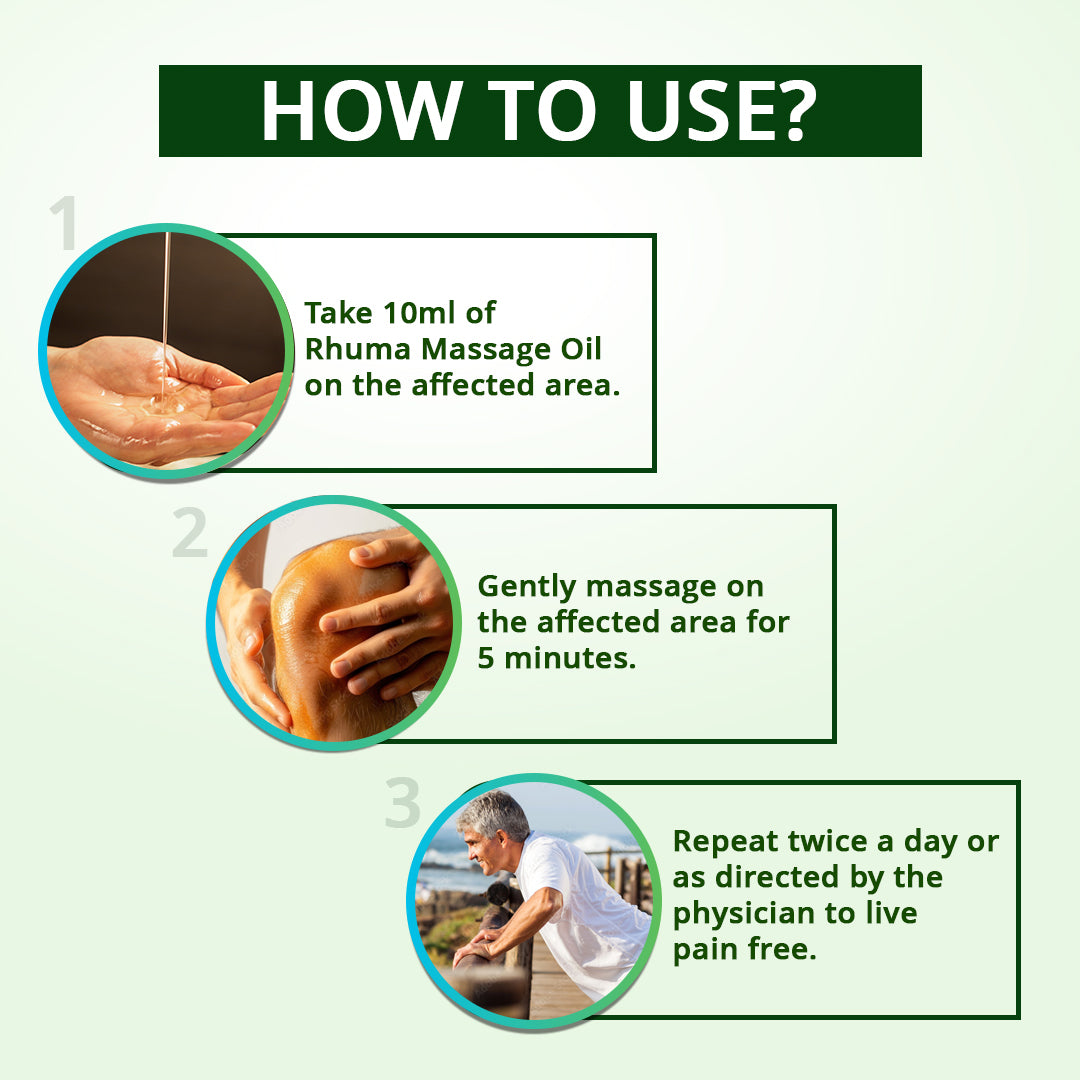 HOW TO USE?

1

Take 10ml of Rhuma Massage Oil on the affected area.

2

Gently massage on the affected area for 5 minutes.

3

Repeat twice a day or as directed by the physician to live pain free.