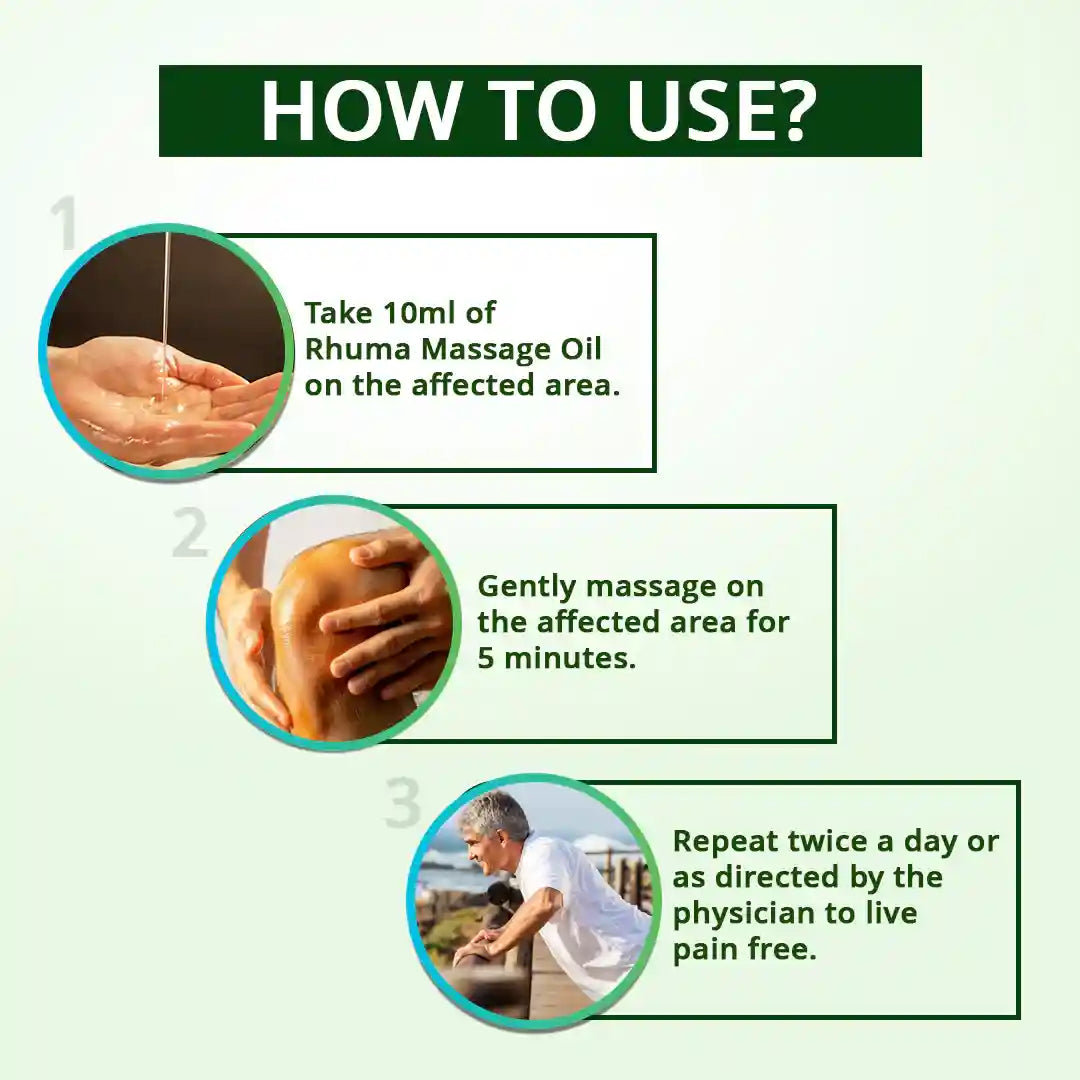 HOW TO USE?

1

Take 10ml of Rhuma Massage Oil on the affected area.

2

Gently massage on the affected area for 5 minutes.

3

Repeat twice a day or as directed by the physician to live pain free.