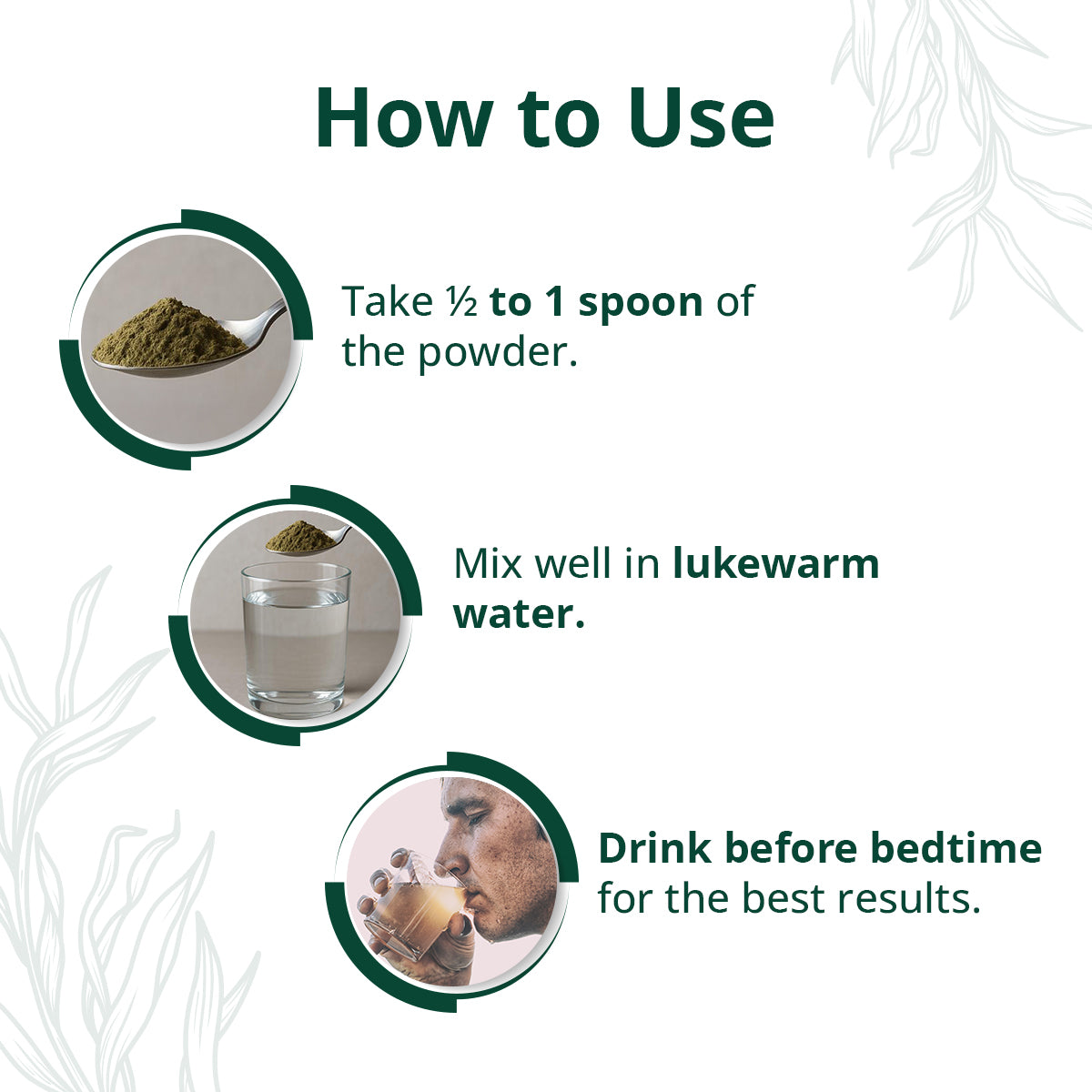 How to Use

Take ½ to 1 spoon of the powder.

Mix well in lukewarm water.

Drink before bedtime for the best results.